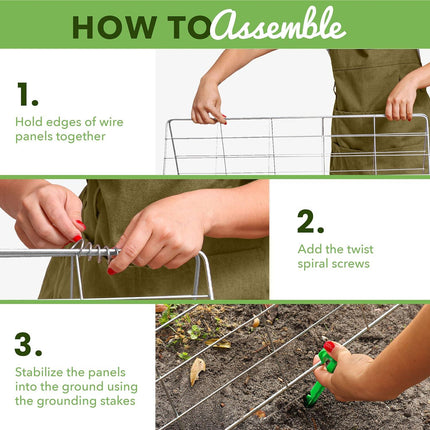 HOW TO Assemble

1.

Hold edges of wire panels together

2.

Add the twist spiral screws

3.

Stabilize the panels into the ground using the grounding stakes