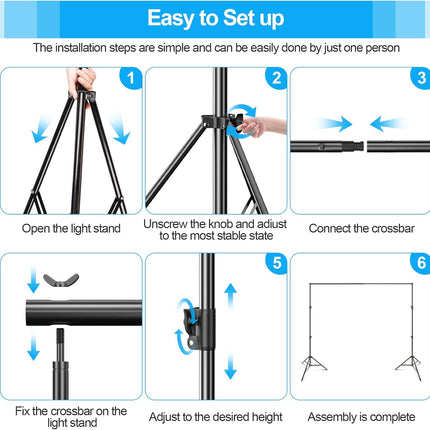 Easy to Set up

The installation steps are simple and can be easily done by just one person

1

Open the light stand

2

Unscrew the knob and adiust to the most stable state

3

Connect the crossbar

Fix the crossbar on the light stand

5

Adjust to the desired height

6

Assembly is complete